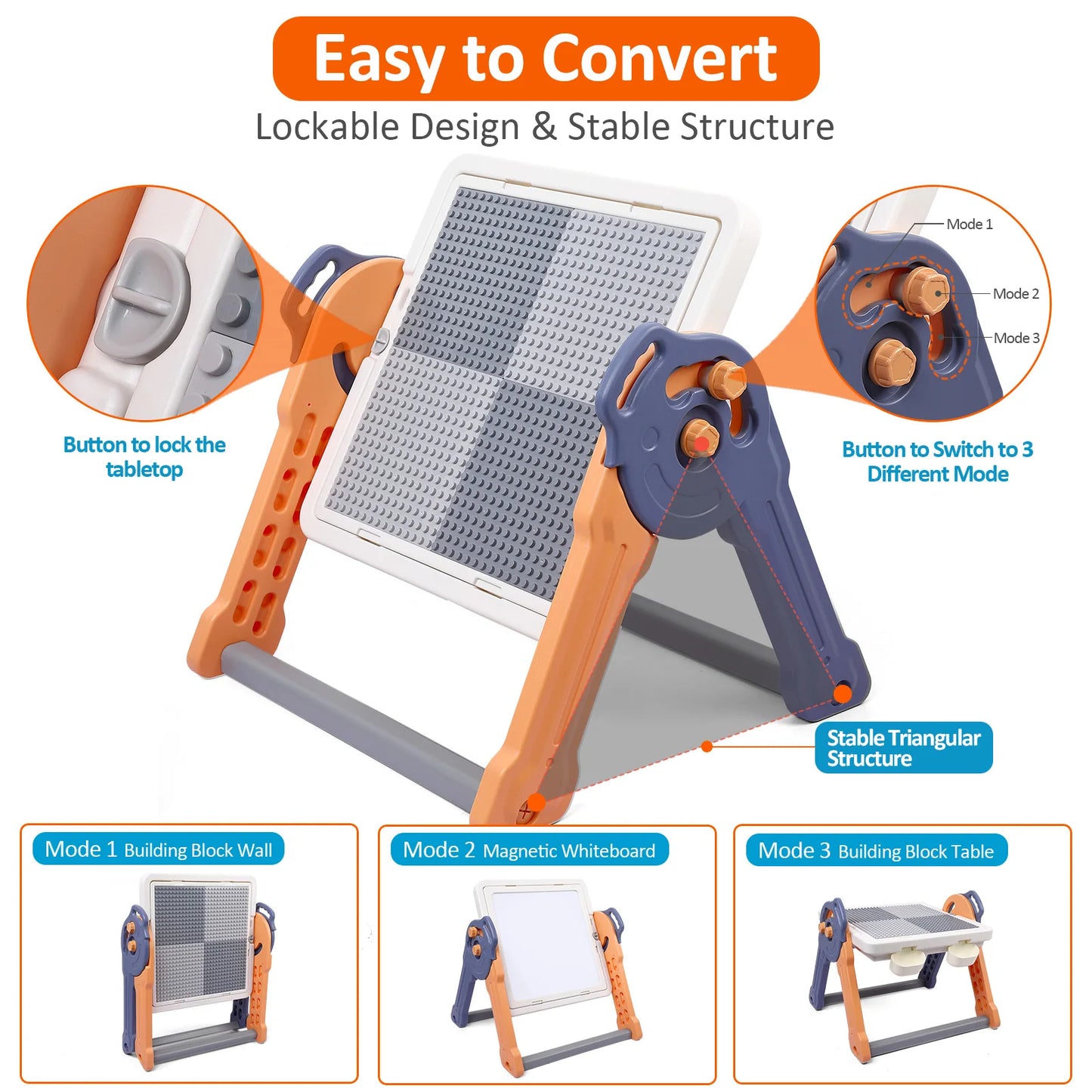 Easy to Convert

Lockable Design & Stable Structure

Button to lock the tabletop

Mode 1

Mode 2

Mode 3

Button to Switch to 3 Different Mode

Stable Triangular Structure

Mode 1 Building Block Wall

Mode 2 Magnetic Whiteboard

Mode 3 Building Block Table