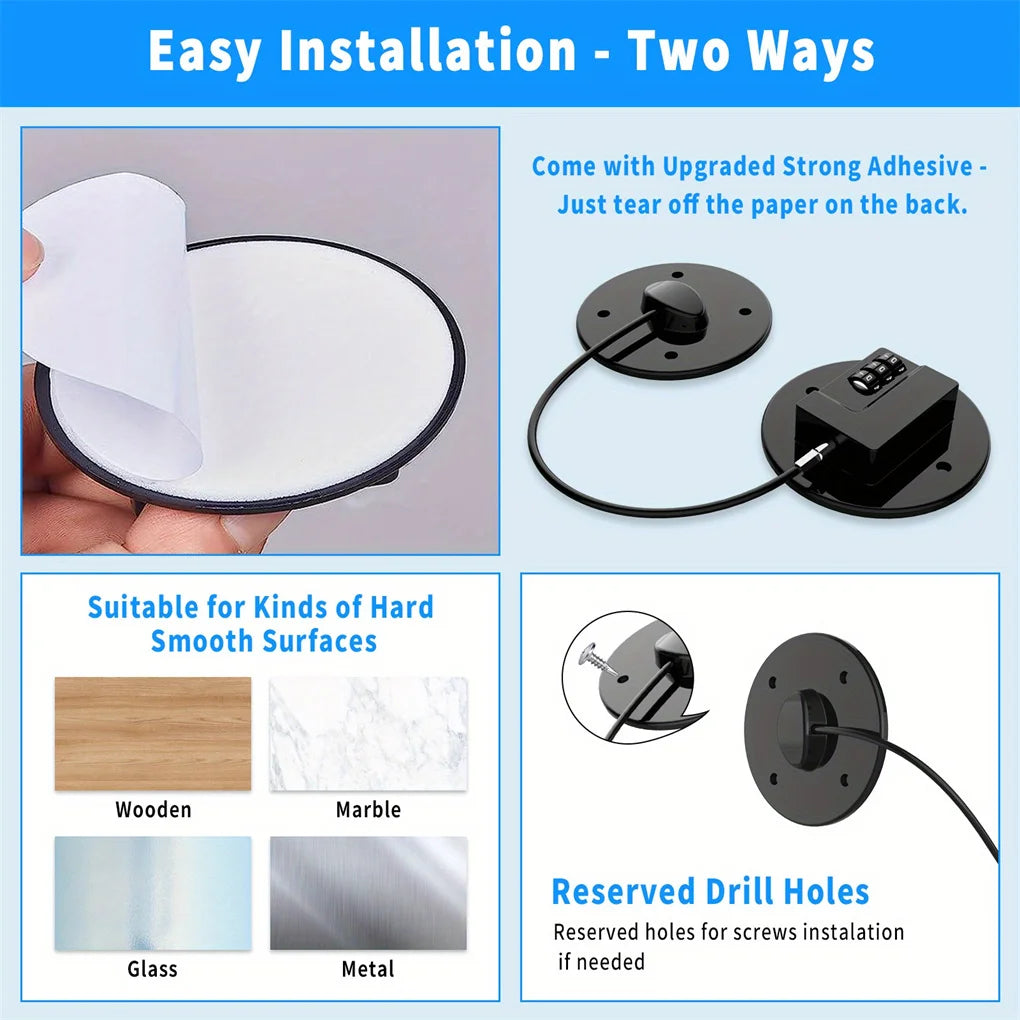 Easy Installation - Two Ways

Come with Upgraded Strong Adhesive - Just tear off the paper on the back.

Suitable for Kinds of Hard Smooth Surfaces

Wooden

Marble

Glass

Metal

Reserved Drill Holes

Reserved holes for screws instalation if needed